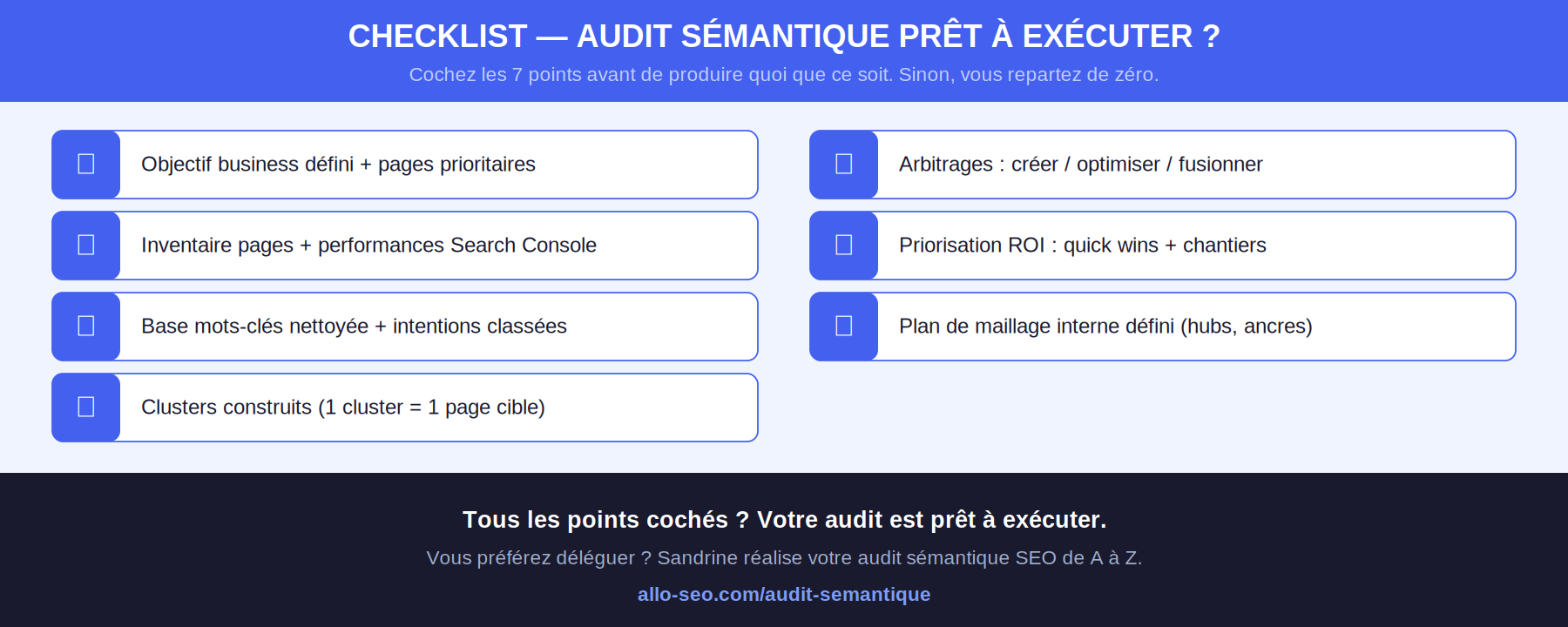 CHECKLIST — AUDIT SÉMANTIQUE PRÊT À EXÉCUTER ?

Cochez les 7 points avant de produire quoi que ce soit. Sinon, vous repartez de zéro.

Objectif business défini + pages prioritaires

Inventaire pages + performances Search Console

Base mots-clés nettoyée + intentions classées

Clusters construits (1 cluster = 1 page cible)

Arbitrages : créer / optimiser / fusionner

Priorisation ROI : quick wins + chantiers

Plan de maillage interne défini (hubs, ancres)

Tous les points cochés ? Votre audit est prêt à exécuter.

Vous préférez déléguer ? Sandrine réalise votre audit sémantique SEO de A à Z.

allo-seo.com/audit-semantique