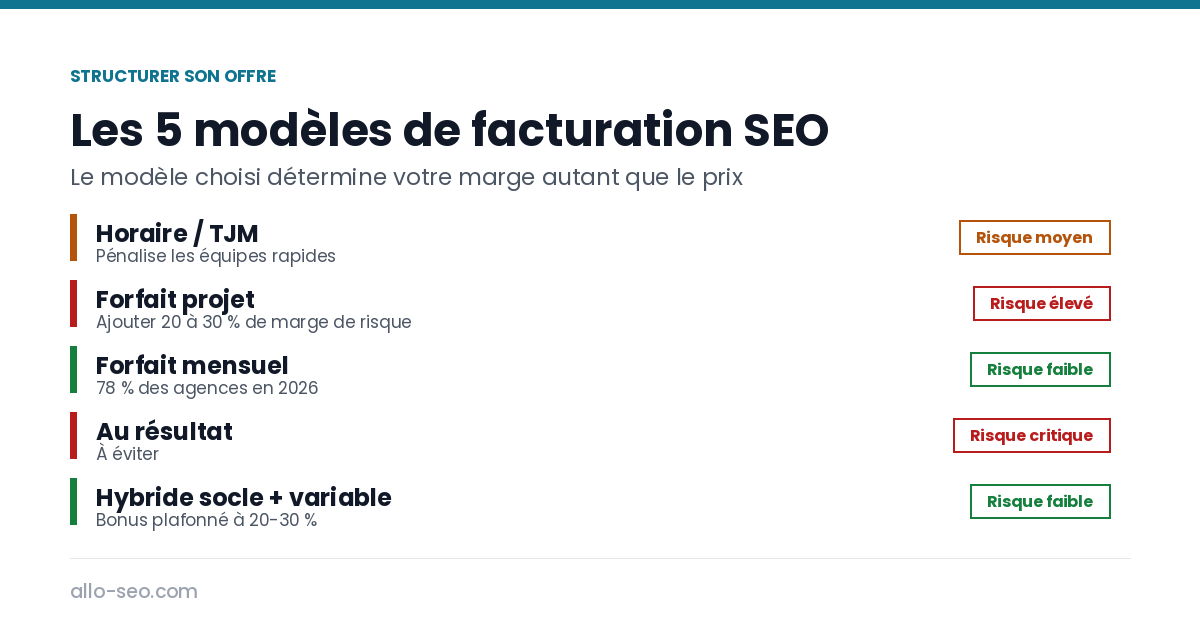 STRUCTURER SON OFFRE

Les 5 modèles de facturation SEO

Le modèle choisi détermine votre marge autant que le prix

Horaire / TJM
Pénalise les équipes rapides
Risque moyen

Forfait projet
Ajouter 20 à 30 % de marge de risque
Risque élevé

Forfait mensuel
78 % des agences en 2026
Risque faible

Au résultat
À éviter
Risque critique

Hybride socle + variable
Bonus plafonné à 20-30 %
Risque faible

allo-seo.com